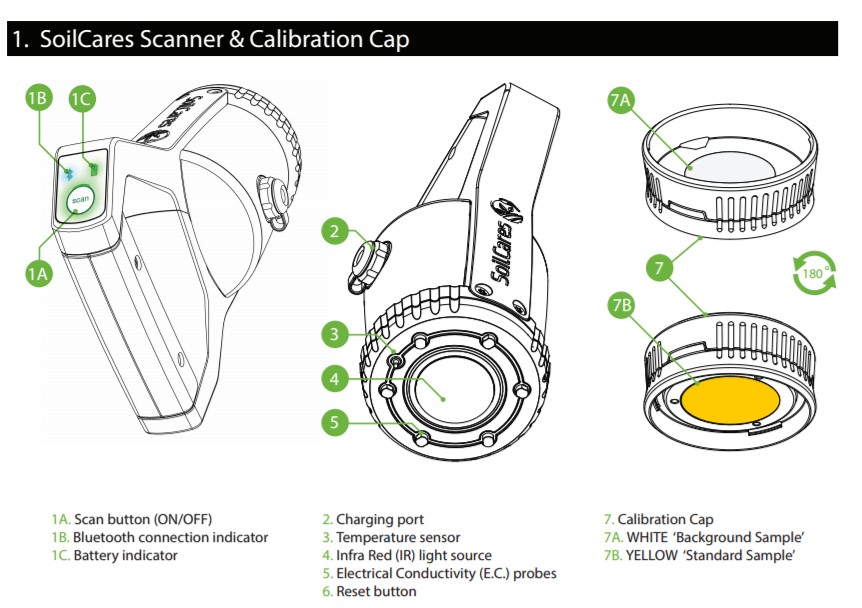 1. SoilCares Scanner & Calibration Cap

1B
1C
scan
1A

2
SoilCares
3
4
5

7A
7
180°
7B

1A. Scan button (ON/OFF)
1B. Bluetooth connection indicator
1C. Battery indicator

2. Charging port
3. Temperature sensor
4. Infra Red (IR) light source
5. Electrical Conductivity (E.C.) probes
6. Reset button

7. Calibration Cap
7A. WHITE 'Background Sample'
7B. YELLOW 'Standard Sample'